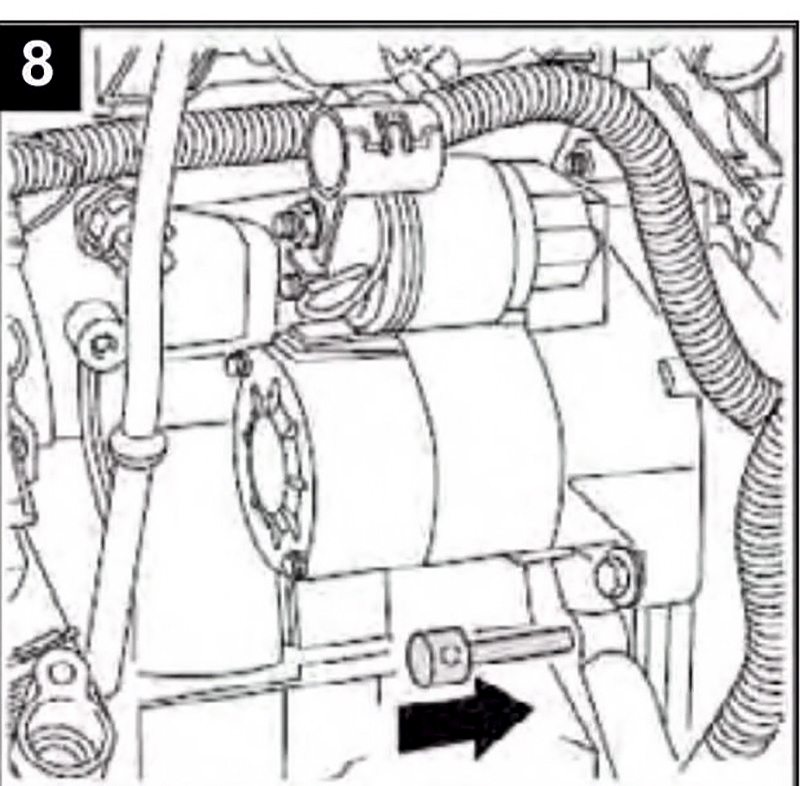 8